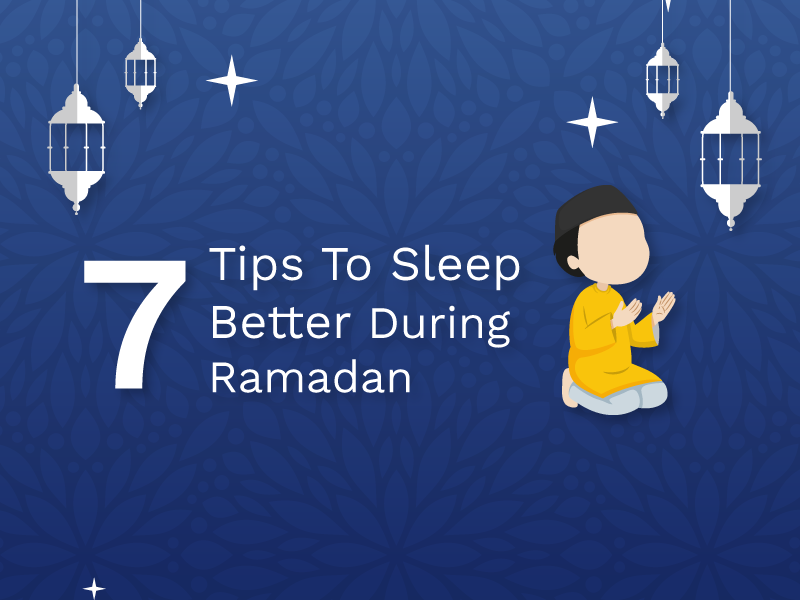 7 Tips To Sleep Better During Ramadan